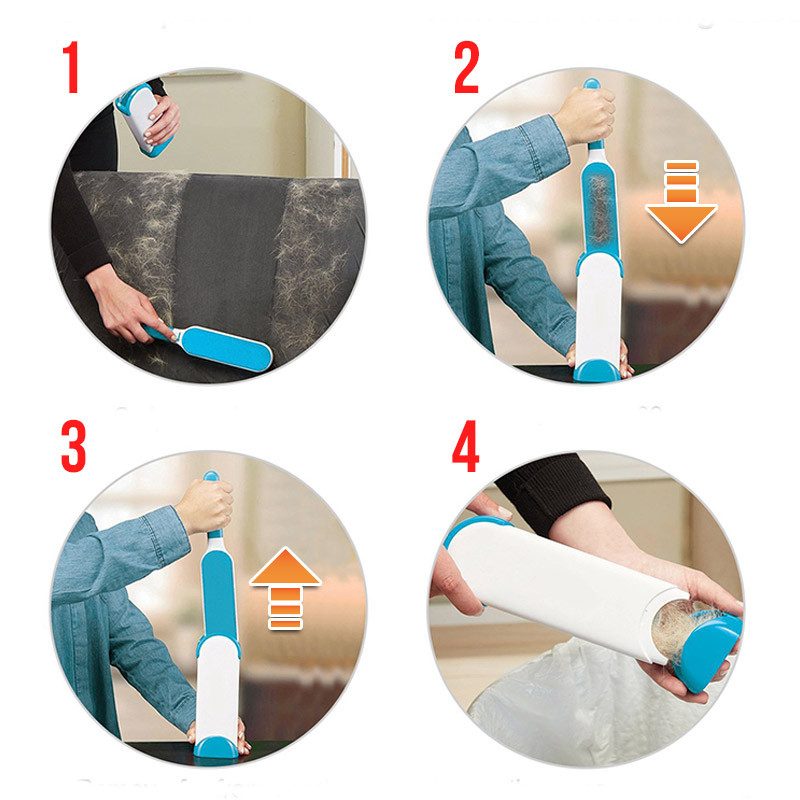 1

2

3

4